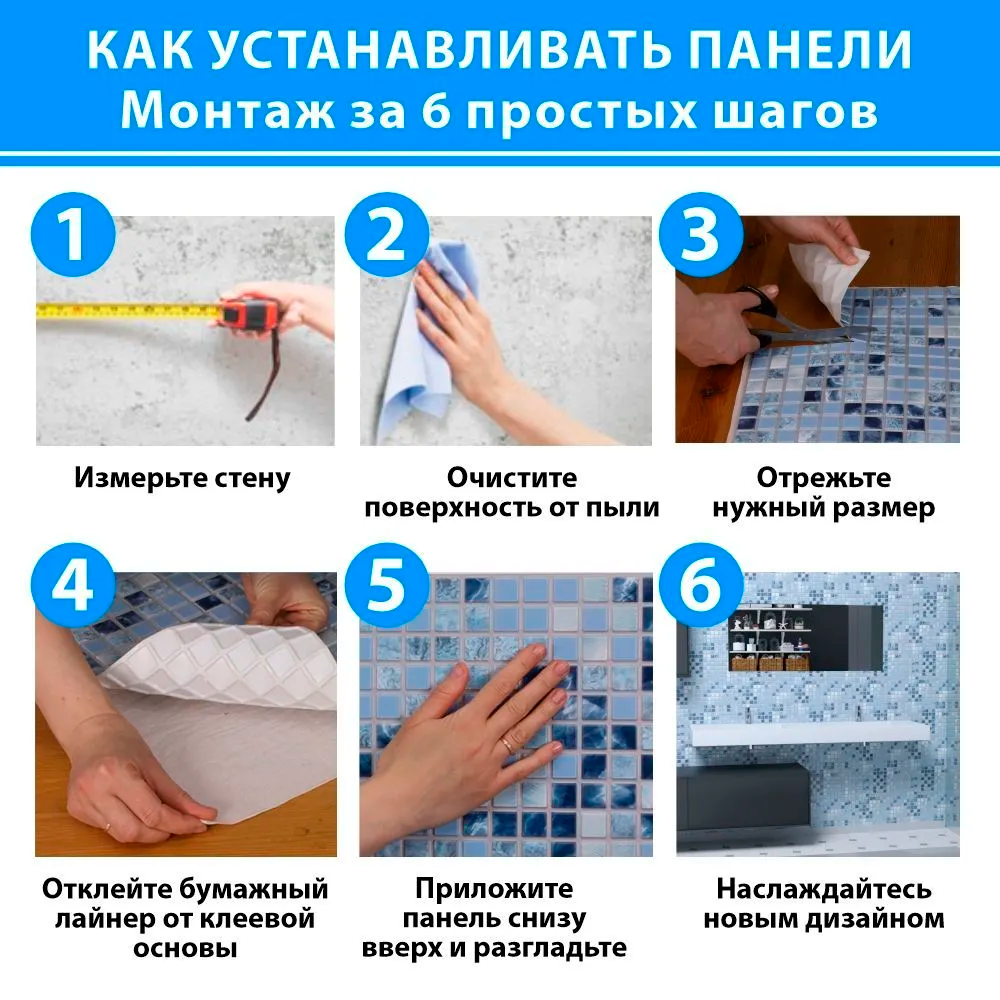 КАК УСТАНАВЛИВАТЬ ПАНЕЛИ
Монтаж за 6 простых шагов

1
Измерьте стену

2
Очистите поверхность от пыли

3
Отрежьте нужный размер

4
Отклейте бумажный лайнер от клеевой основы

5
Приложите панель снизу вверх и разгладьте

6
Наслаждайтесь новым дизайном