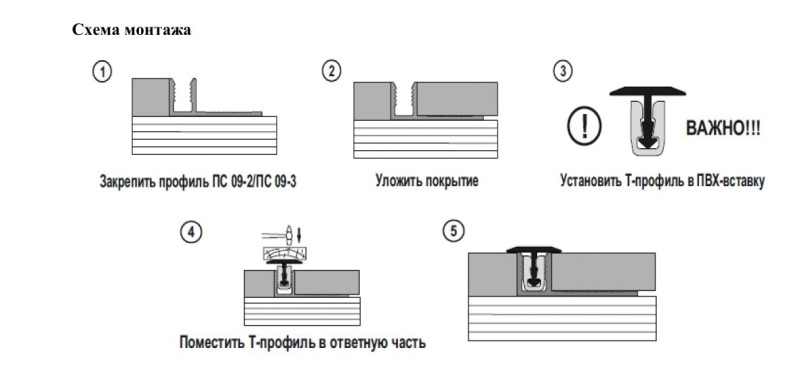 Схема монтажа

1

Закрепить профиль ПС 09-2/ПС 09-3

2

Уложить покрытие

3

!

ВАЖНО!!!

Установить Т-профиль в ПВХ-вставку

4

Поместить Т-профиль в ответную часть

5